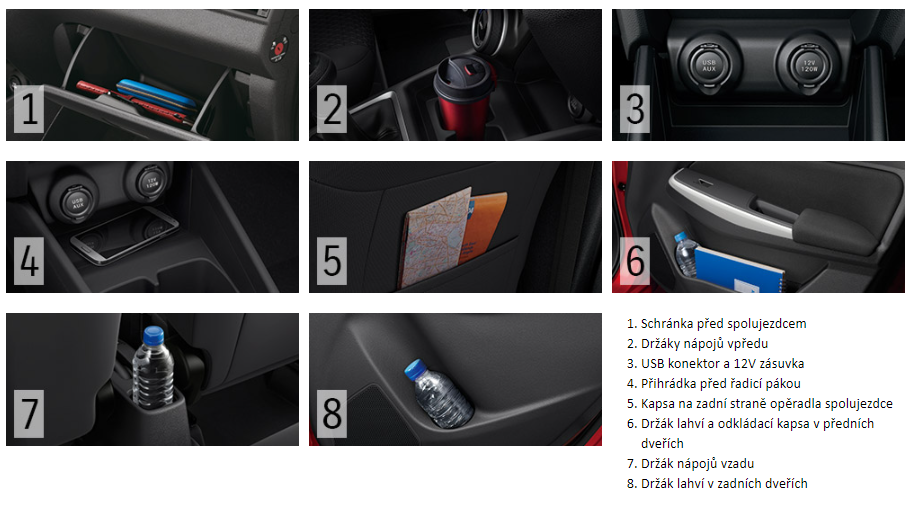 1

2

USB AUX

12V 120W

3

USB AUX

12V 120W

4

5

6

7

8

1. Schránka před spolujezdcem
2. Držáky nápojů vpředu
3. USB konektor a 12V zásuvka
4. Přihrádka před řadicí pákou
5. Kapsa na zadní straně opěradla spolujezdce
6. Držák lahví a odkládací kapsa v předních dveřích
7. Držák nápojů vzadu
8. Držák lahví v zadních dveřích