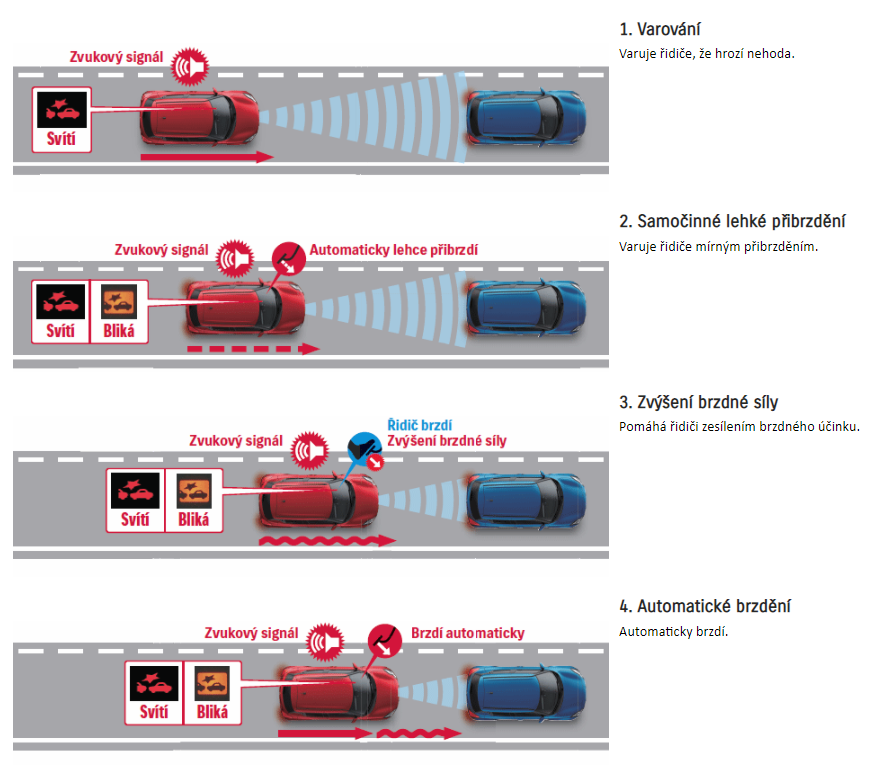 Zvukový signál

Svítí

1. Varování

Varuje řidiče, že hrozí nehoda.

Zvukový signál

Automaticky lehce přibrzdí

Svítí

Bliká

2. Samočinné lehké přibrzdění

Varuje řidiče mírným přibrzděním.

Zvukový signál

Řidič brzdí

Zvýšení brzdné síly

Svítí

Bliká

3. Zvýšení brzdné síly

Pomáhá řidiči zesílením brzdného účinku.

Zvukový signál

Brzdí automaticky

Svítí

Bliká

4. Automatické brzdění

Automaticky brzdí.